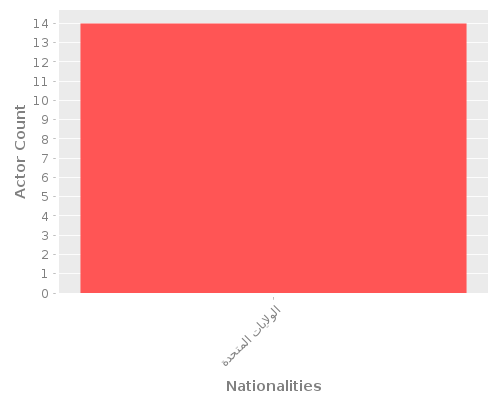 Actor Count

14
13
12
11
10
9
8
7
6
5
4
3
2
1
0

الولايات المتحدة

Nationalities