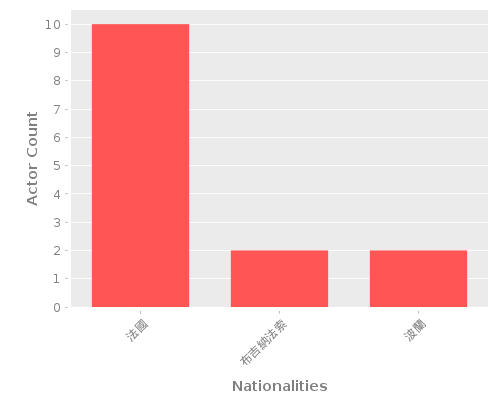 Actor Count

10
9
8
7
6
5
4
3
2
1
0

法國
布吉納法索
波蘭

Nationalities