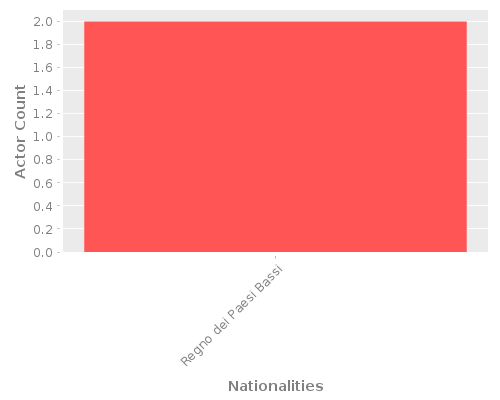 Actor Count

2.0
1.8
1.6
1.4
1.2
1.0
0.8
0.6
0.4
0.2
0.0

Regno dei Paesi Bassi

Nationalities