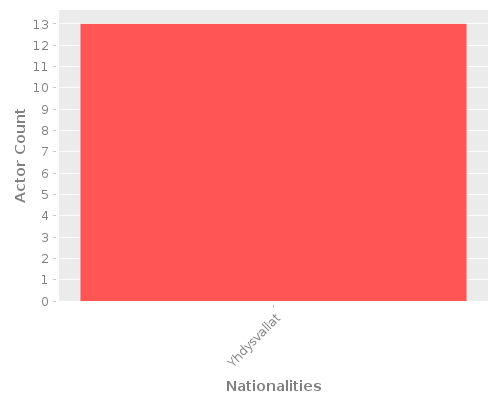 Actor Count

13
12
11
10
9
8
7
6
5
4
3
2
1
0

Yhdysvallat

Nationalities